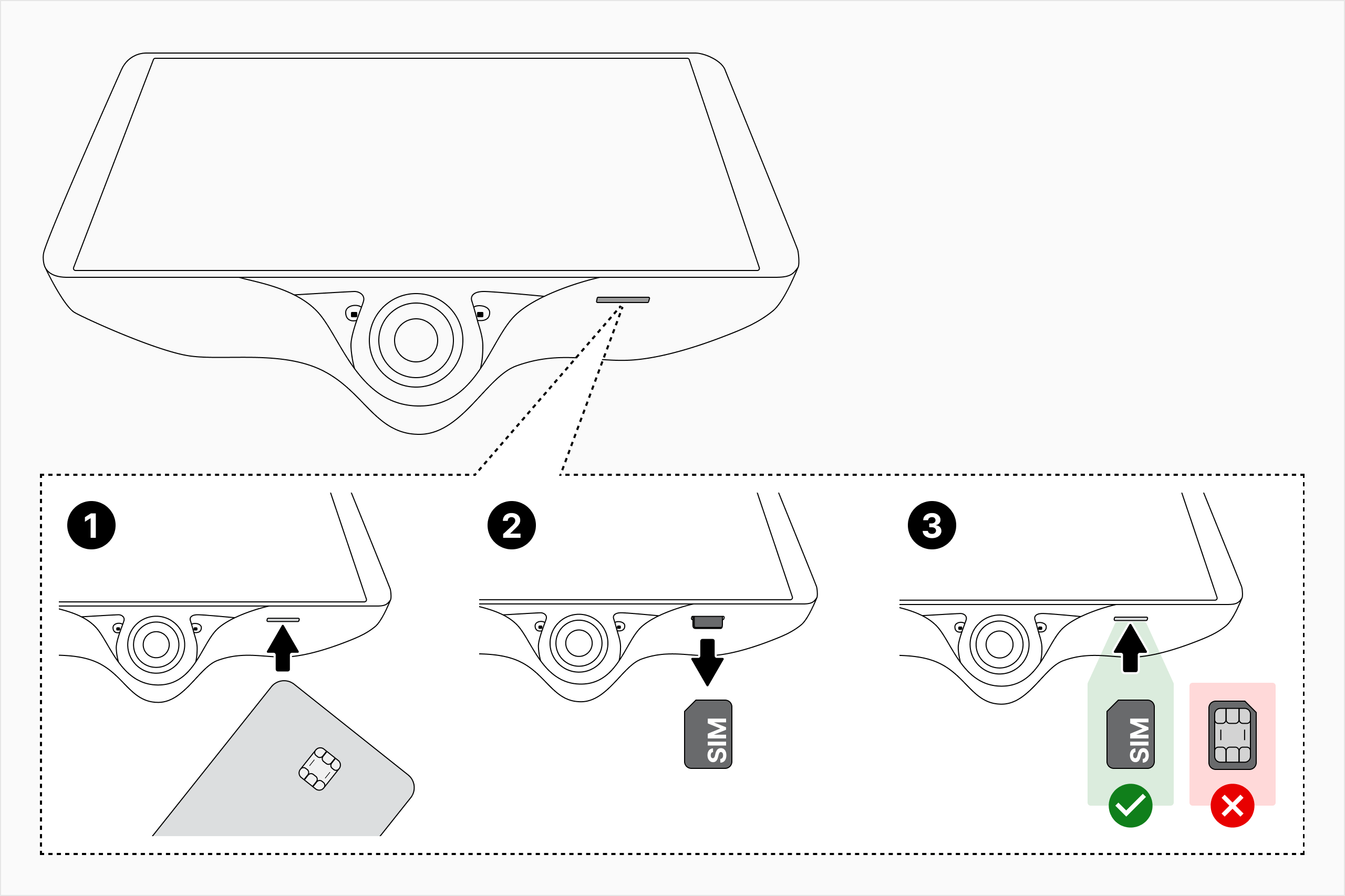 1

2

SIM

3

SIM